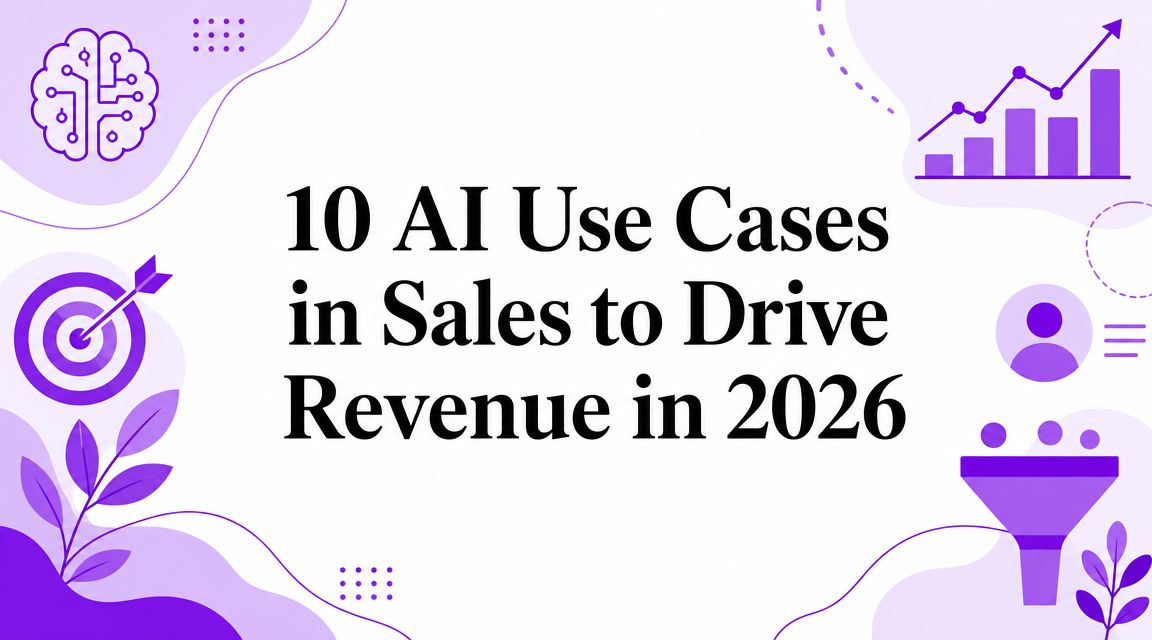 10 AI Use Cases in Sales to Drive Revenue in 2026